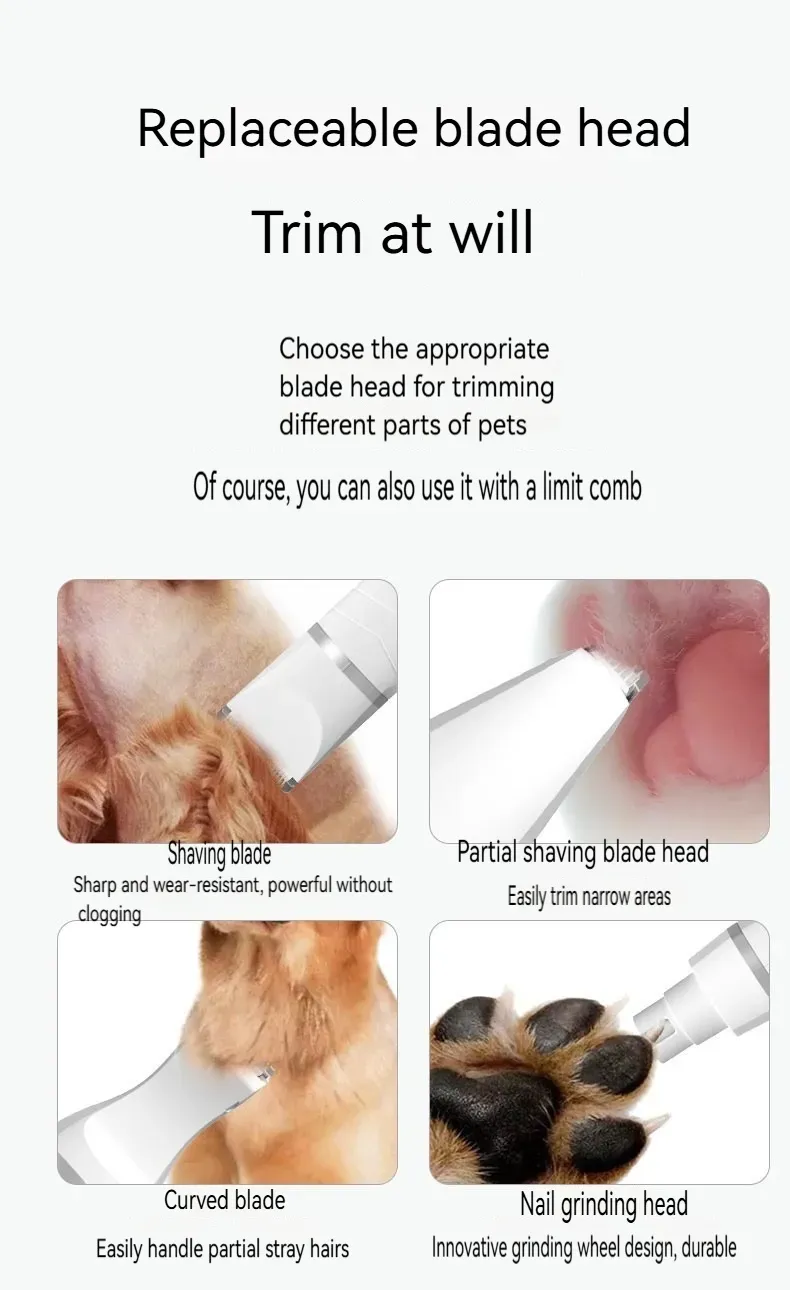 Replaceable blade head

Trim at will

Choose the appropriate blade head for trimming different parts of pets

Of course, you can also use it with a limit comb

Shaving blade

Sharp and wear-resistant, powerful without clogging

Partial shaving blade head

Easily trim narrow areas

Curved blade

Easily handle partial stray hairs

Nail grinding head

Innovative grinding wheel design, durable