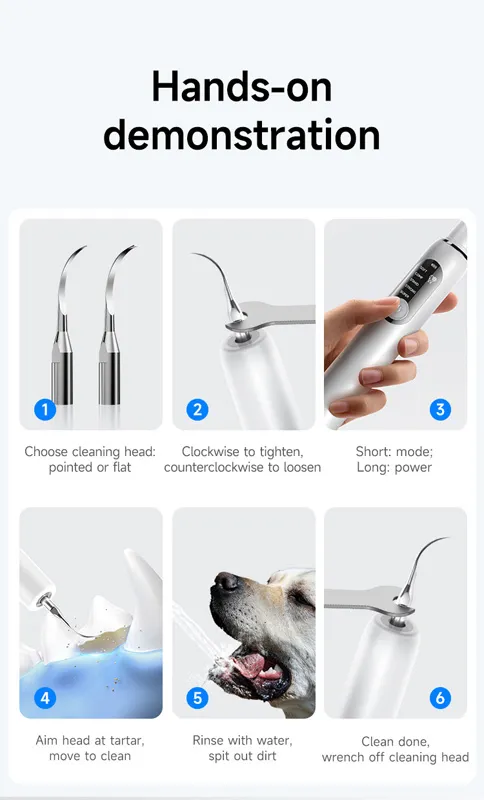 Hands-on demonstration

1

Choose cleaning head: pointed or flat

2

Clockwise to tighten, counterclockwise to loosen

3

Short: mode; Long: power

4

Aim head at tartar, move to clean

5

Rinse with water, spit out dirt

6

Clean done, wrench off cleaning head