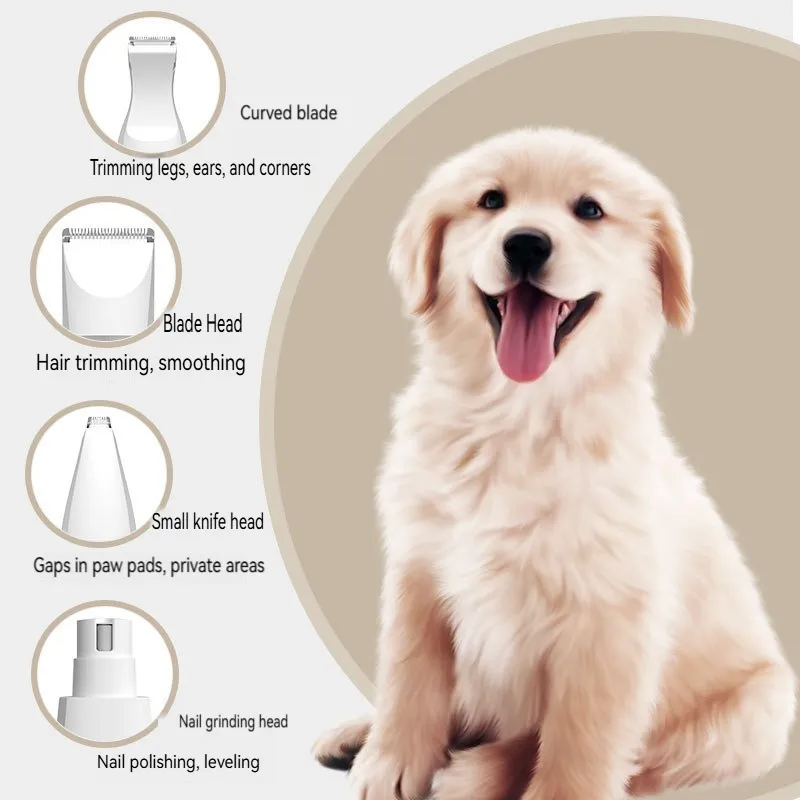 Curved blade

Trimming legs, ears, and corners

Blade Head

Hair trimming, smoothing

Small knife head

Gaps in paw pads, private areas

Nail grinding head

Nail polishing, leveling